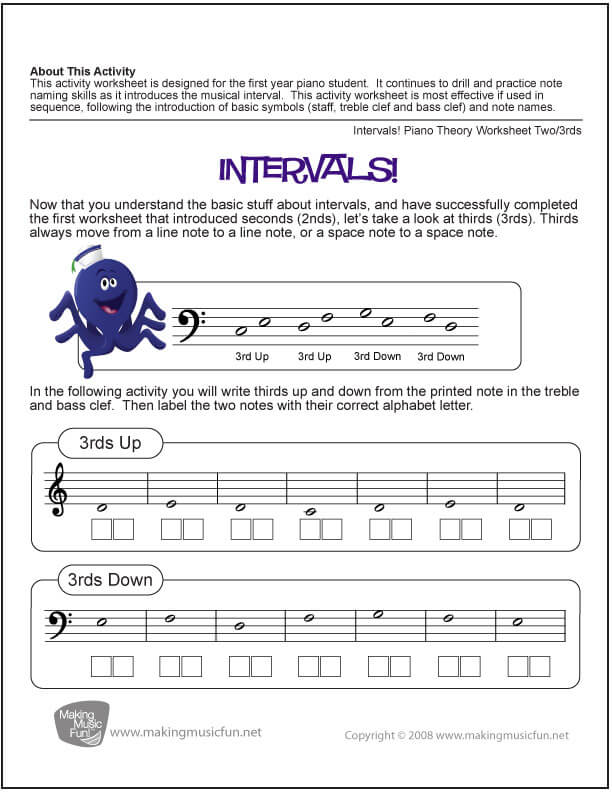 About This Activity
This activity worksheet is designed for the first year piano student. It continues to drill and practice note naming skills as it introduces the musical interval. This activity worksheet is most effective if used in sequence, following the introduction of basic symbols (staff, treble clef and bass clef) and note names.

Intervals! Piano Theory Worksheet Two/3rds

INTERVALS!

Now that you understand the basic stuff about intervals, and have successfully completed the first worksheet that introduced seconds (2nds), let's take a look at thirds (3rds). Thirds always move from a line note to a line note, or a space note to a space note.

3rd Up 3rd Up 3rd Down 3rd Down

In the following activity you will write thirds up and down from the printed note in the treble and bass clef. Then label the two notes with their correct alphabet letter.

3rds Up

3rds Down

Making Music Fun www.makingmusicfun.net

Copyright © 2008 www.makingmusicfun.net